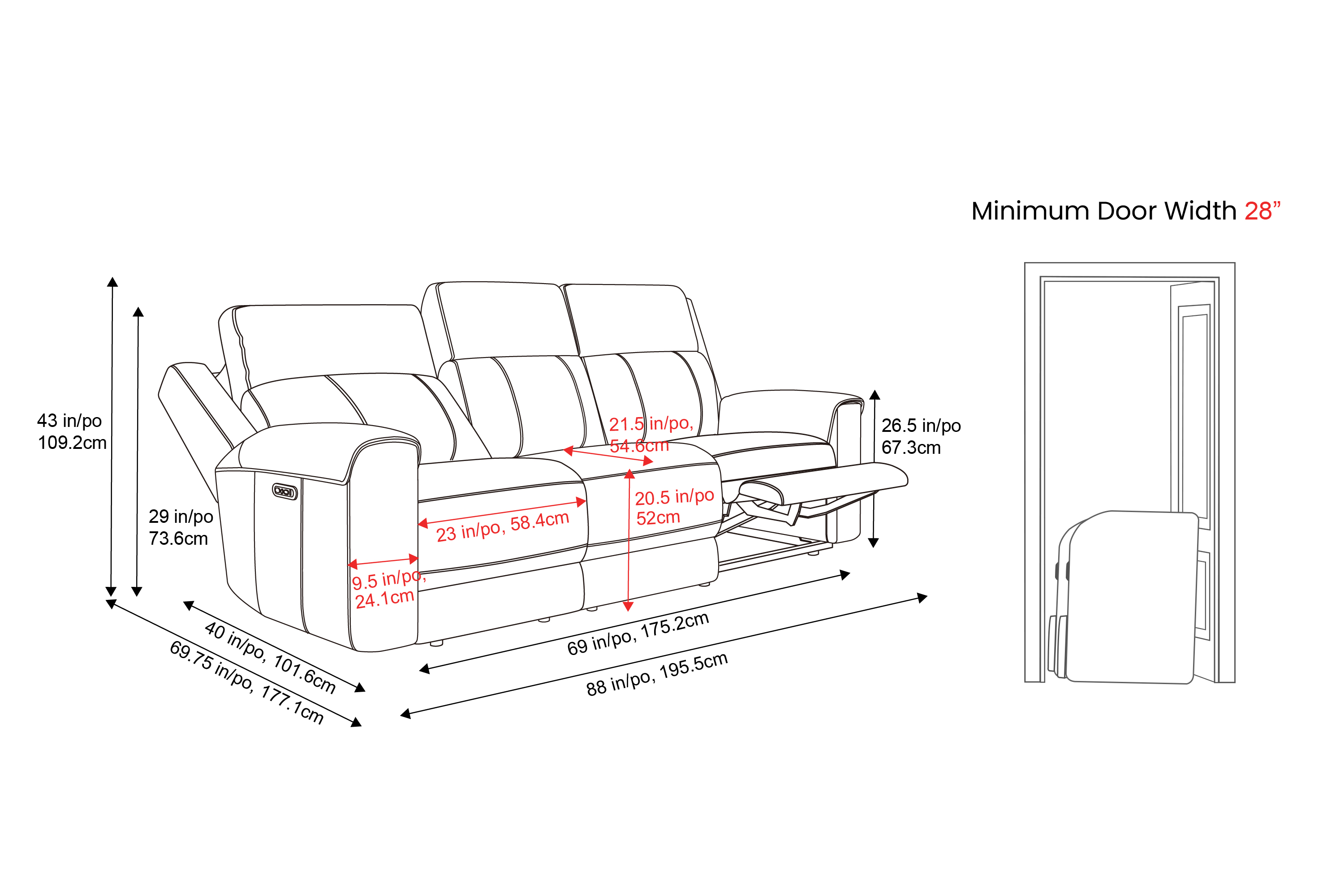 Minimum Door Width 28”

43 in/po
109.2cm

29 in/po
73.6cm

21.5 in/po,
54.6cm

26.5 in/po
67.3cm

20.5 in/po
52cm

23 in/po, 58.4cm

9.5 in/po,
24.1cm

40 in/po, 101.6cm

69.75 in/po, 177.1cm

69 in/po, 175.2cm

88 in/po, 195.5cm